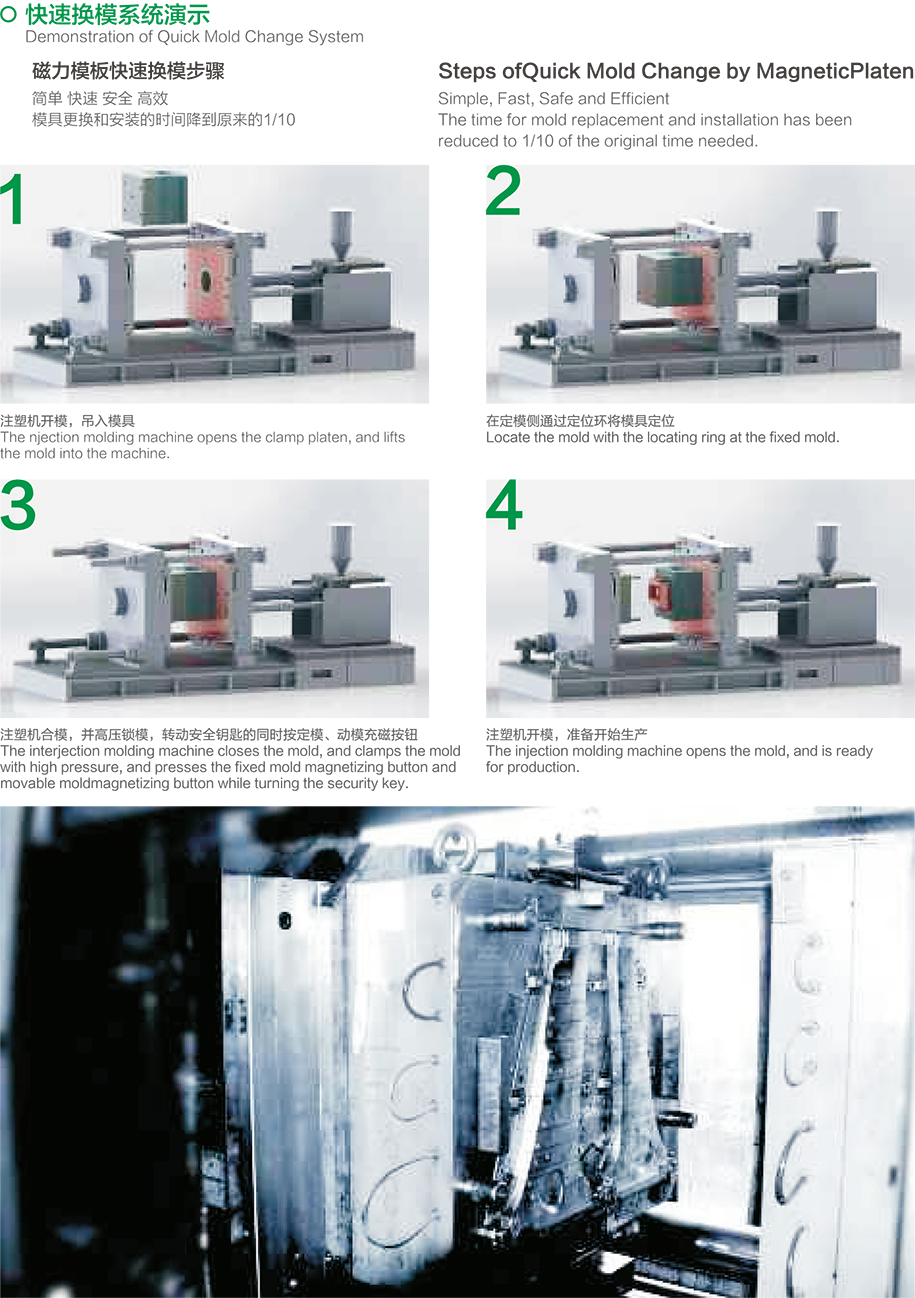 快速换模系统演示
Demonstration of Quick Mold Change System

磁力模板快速换模步骤
简单 快速 安全 高效
模具更换和安装的时间降到原来的1/10

Steps ofQuick Mold Change by MagneticPlaten
Simple, Fast, Safe and Efficient
The time for mold replacement and installation has been reduced to 1/10 of the original time needed.

1

注塑机开模，吊入模具
The njection molding machine opens the clamp platen, and lifts the mold into the machine.

2

在定模侧通过定位环将模具定位
Locate the mold with the locating ring at the fixed mold.

3

注塑机合模，并高压锁模，转动安全钥匙的同时按定模、动模充磁按钮
The interjection molding machine closes the mold, and clamps the mold with high pressure, and presses the fixed mold magnetizing button and movable moldmagnetizing button while turning the security key.

4

注塑机开模，准备开始生产
The injection molding machine opens the mold, and is ready for production.