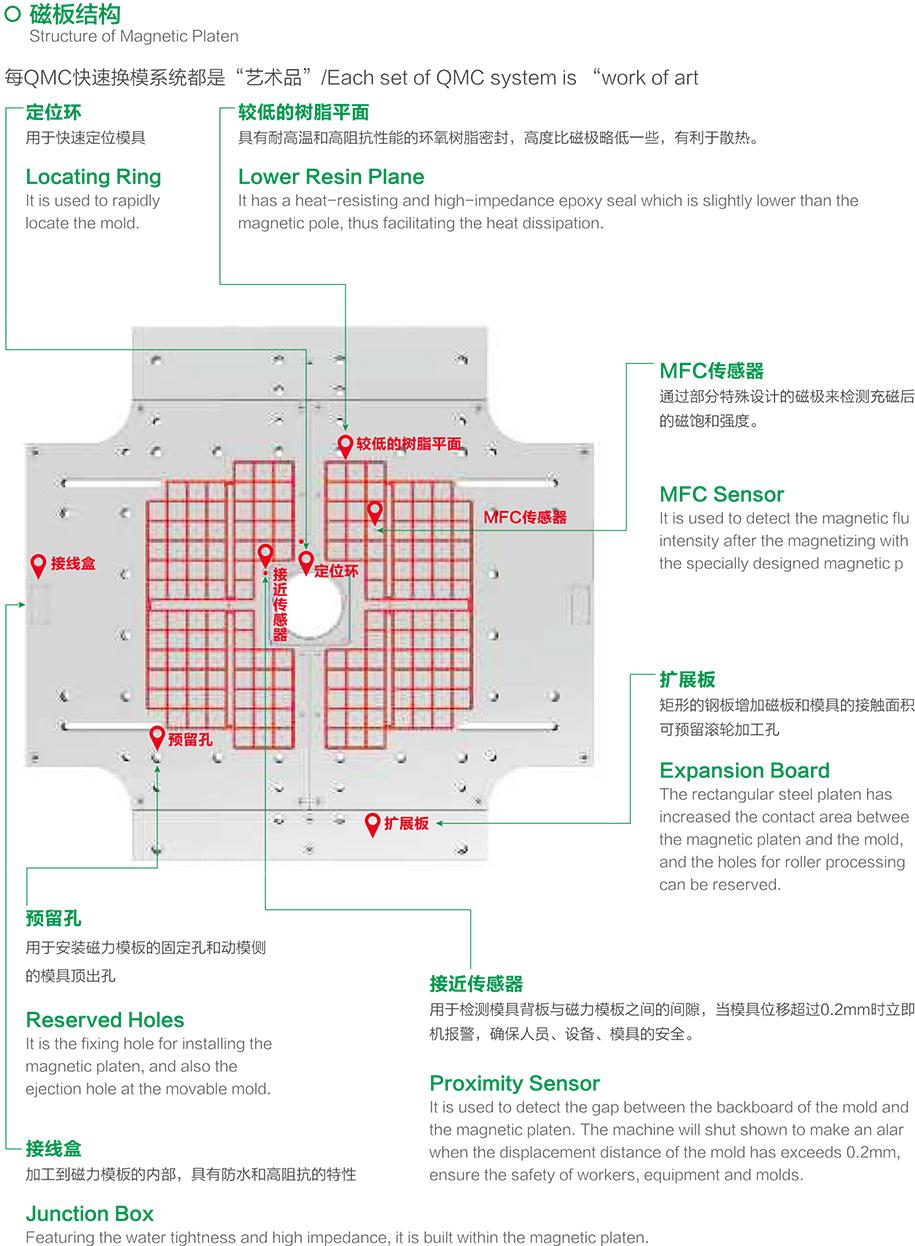 磁板结构
Structure of Magnetic Platen

每QMC快速换模系统都是“艺术品”/Each set of QMC system is “work of art

定位环
用于快速定位模具

Locating Ring
It is used to rapidly locate the mold.

较低的树脂平面
具有耐高温和高阻抗性能的环氧树脂密封，高度比磁极略低一些，有利于散热。

Lower Resin Plane
It has a heat-resisting and high-impedance epoxy seal which is slightly lower than the magnetic pole, thus facilitating the heat dissipation.

较低的树脂平面

MFC传感器

接线盒

接近传感器

定位环

预留孔

扩展板

MFC传感器
通过部分特殊设计的磁极来检测充磁后的磁饱和强度。

MFC Sensor
It is used to detect the magnetic flu intensity after the magnetizing with the specially designed magnetic p

扩展板
矩形的钢板增加磁板和模具的接触面积可预留滚轮加工孔

Expansion Board
The rectangular steel platen has increased the contact area betwee the magnetic platen and the mold, and the holes for roller processing can be reserved.

预留孔
用于安装磁力模板的固定孔和动模侧的模具顶出孔

Reserved Holes
It is the fixing hole for installing the magnetic platen, and also the ejection hole at the movable mold.

接近传感器
用于检测模具背板与磁力模板之间的间隙，当模具位移超过0.2mm时立即机报警，确保人员、设备、模具的安全。

Proximity Sensor
It is used to detect the gap between the backboard of the mold and the magnetic platen. The machine will shut shown to make an alar when the displacement distance of the mold has exceeds 0.2mm, ensure the safety of workers, equipment and molds.

接线盒
加工到磁力模板的内部，具有防水和高阻抗的特性

Junction Box
Featuring the water tightness and high impedance, it is built within the magnetic platen.